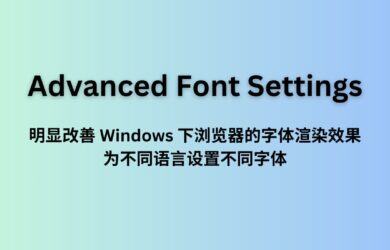 Advanced Font Settings

明显改善 Windows 下浏览器的字体渲染效果
为不同语言设置不同字体